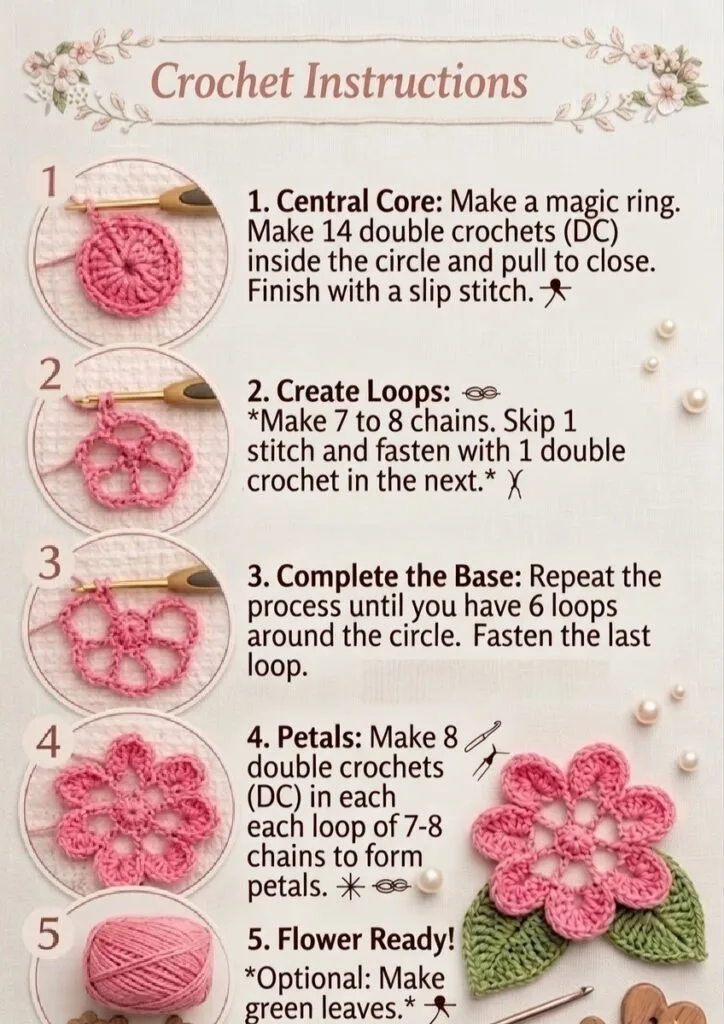 Crochet Instructions

1

1. Central Core: Make a magic ring. Make 14 double crochets (DC) inside the circle and pull to close. Finish with a slip stitch.

2

2. Create Loops: *Make 7 to 8 chains. Skip 1 stitch and fasten with 1 double crochet in the next.*

3

3. Complete the Base: Repeat the process until you have 6 loops around the circle. Fasten the last loop.

4

4. Petals: Make 8 double crochets (DC) in each each loop of 7-8 chains to form petals.

5

5. Flower Ready! *Optional: Make green leaves.*